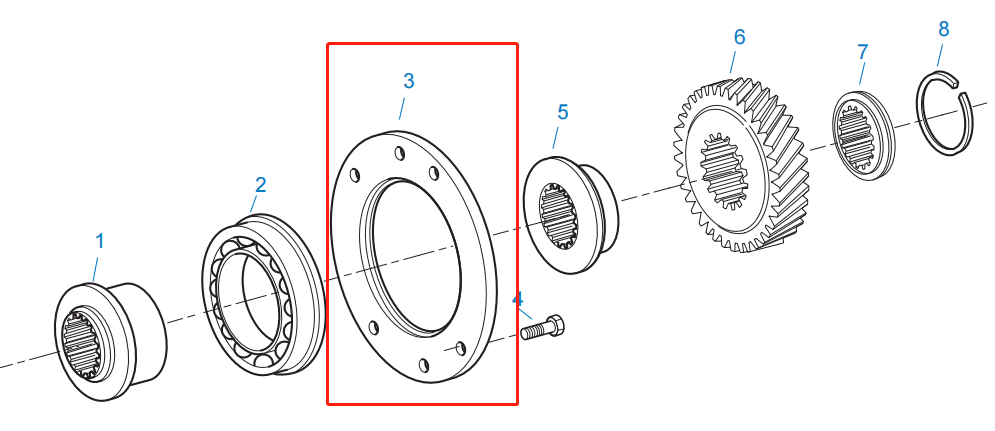 1
2
3
4
5
6
7
8