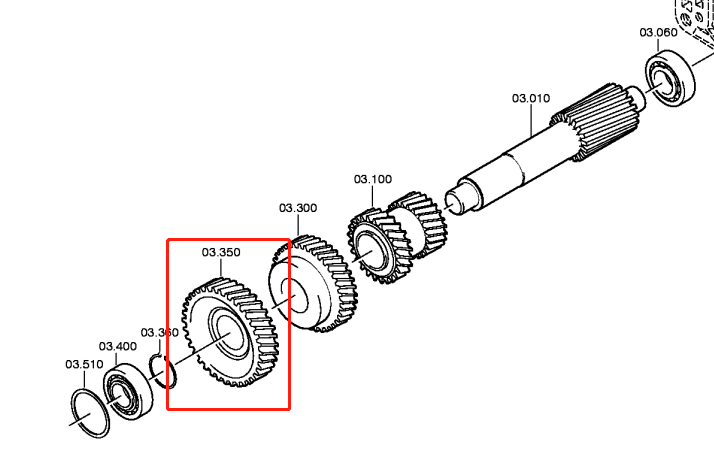 03.060
03.010
03.100
03.300
03.350
03.360
03.400
03.510