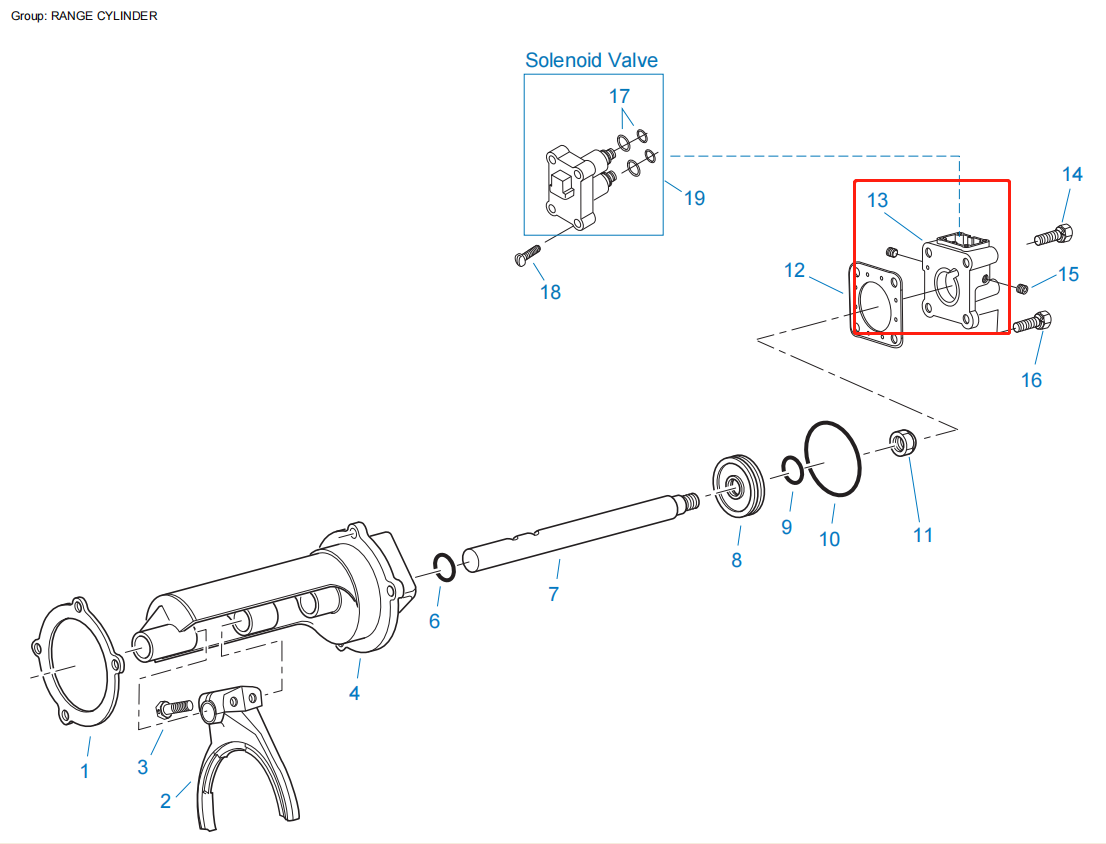 Group: RANGE CYLINDER

Solenoid Valve

17

19

18

13

14

12

15

16

11

10

9

8

7

6

4

1

3

2