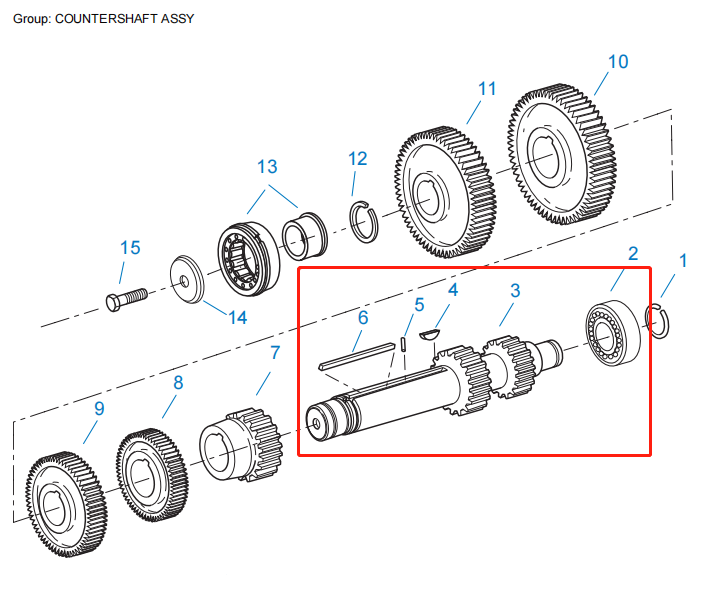 Group: COUNTERSHAFT ASSY

10
11
13
12
15
14
2
1
4
3
5
6
7
8
9