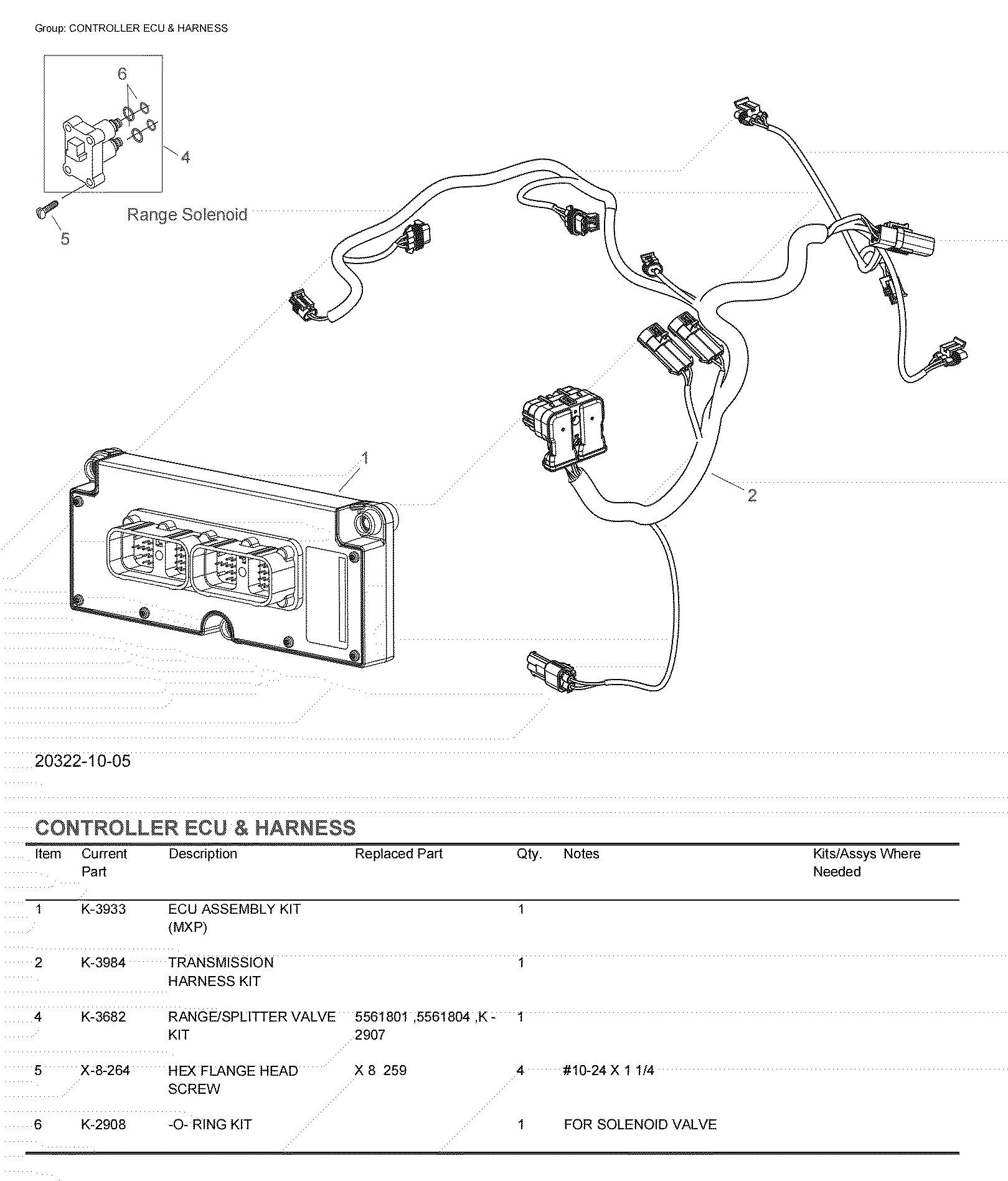 Group: CONTROLLER ECU & HARNESS

6

4

5

Range Solenoid

1

2

20322-10-05

CONTROLLER ECU & HARNESS

| Item | Current Part | Description | Replaced Part | Qty. | Notes | Kits/Assys Where Needed |
|---|---|---|---|---|---|---|
| 1 | K-3933 | ECU ASSEMBLY KIT (MXP) | | 1 | | |
| 2 | K-3984 | TRANSMISSION HARNESS KIT | | 1 | | |
| 4 | K-3682 | RANGE/SPLITTER VALVE KIT | 5561801 ,5561804 ,K - 2907 | 1 | | |
| 5 | X-8-264 | HEX FLANGE HEAD SCREW | X 8 259 | 4 | #10-24 X 1 1/4 | |
| 6 | K-2908 | -O- RING KIT | | 1 | FOR SOLENOID VALVE | |